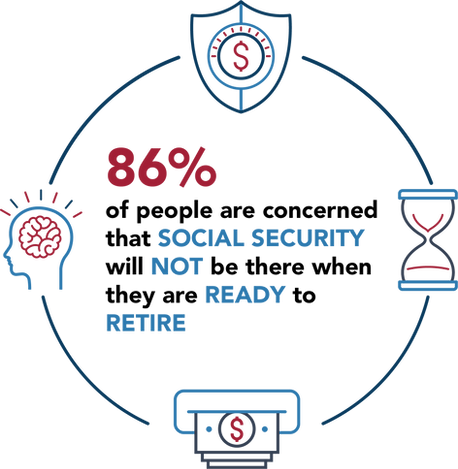 $

86%

of people are concerned that SOCIAL SECURITY will NOT be there when they are READY to RETIRE

$